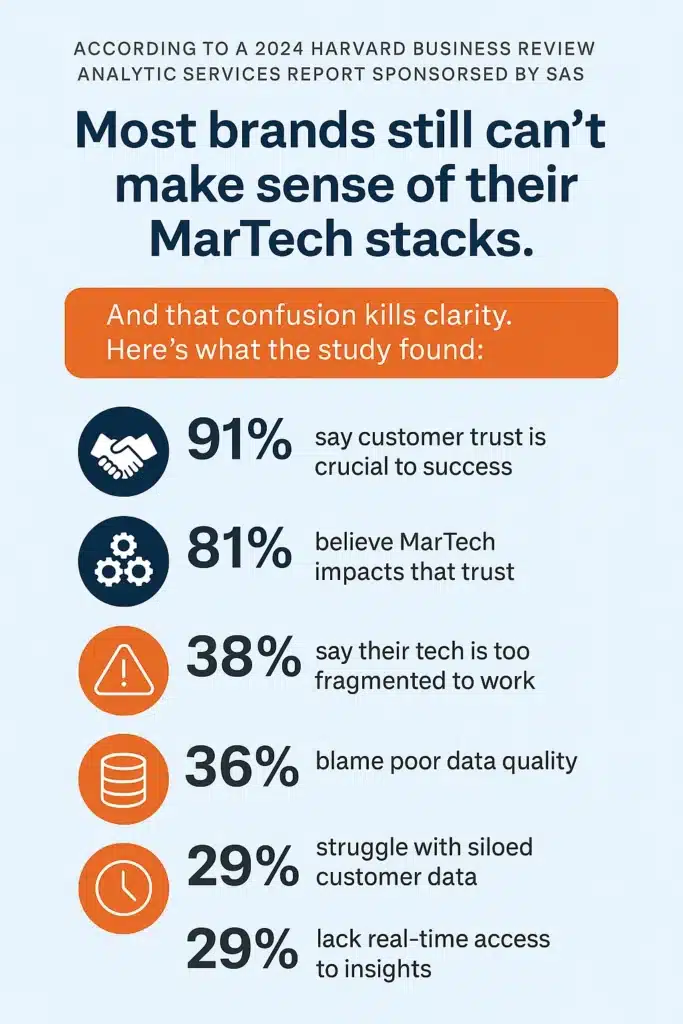 ACCORDING TO A 2024 HARVARD BUSINESS REVIEW ANALYTIC SERVICES REPORT SPONSORED BY SAS

Most brands still can't make sense of their MarTech stacks.

And that confusion kills clarity. Here's what the study found:

91% say customer trust is crucial to success

81% believe MarTech impacts that trust

38% say their tech is too fragmented to work

36% blame poor data quality

29% struggle with siloed customer data

29% lack real-time access to insights