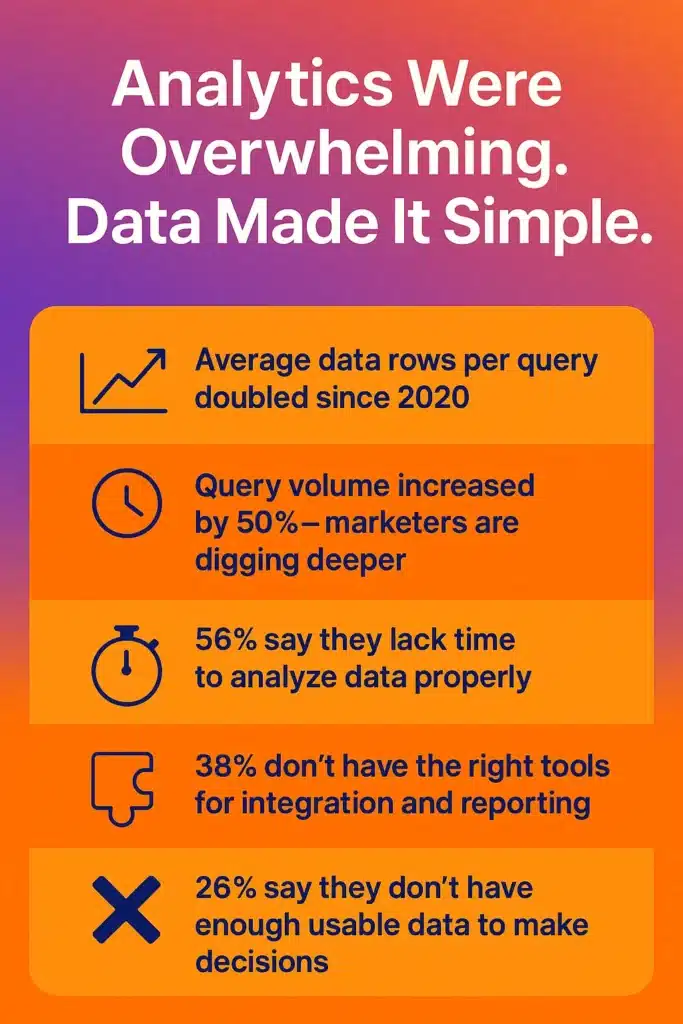 Analytics Were Overwhelming. Data Made It Simple.

Average data rows per query doubled since 2020

Query volume increased by 50%—marketers are digging deeper

56% say they lack time to analyze data properly

38% don't have the right tools for integration and reporting

26% say they don't have enough usable data to make decisions